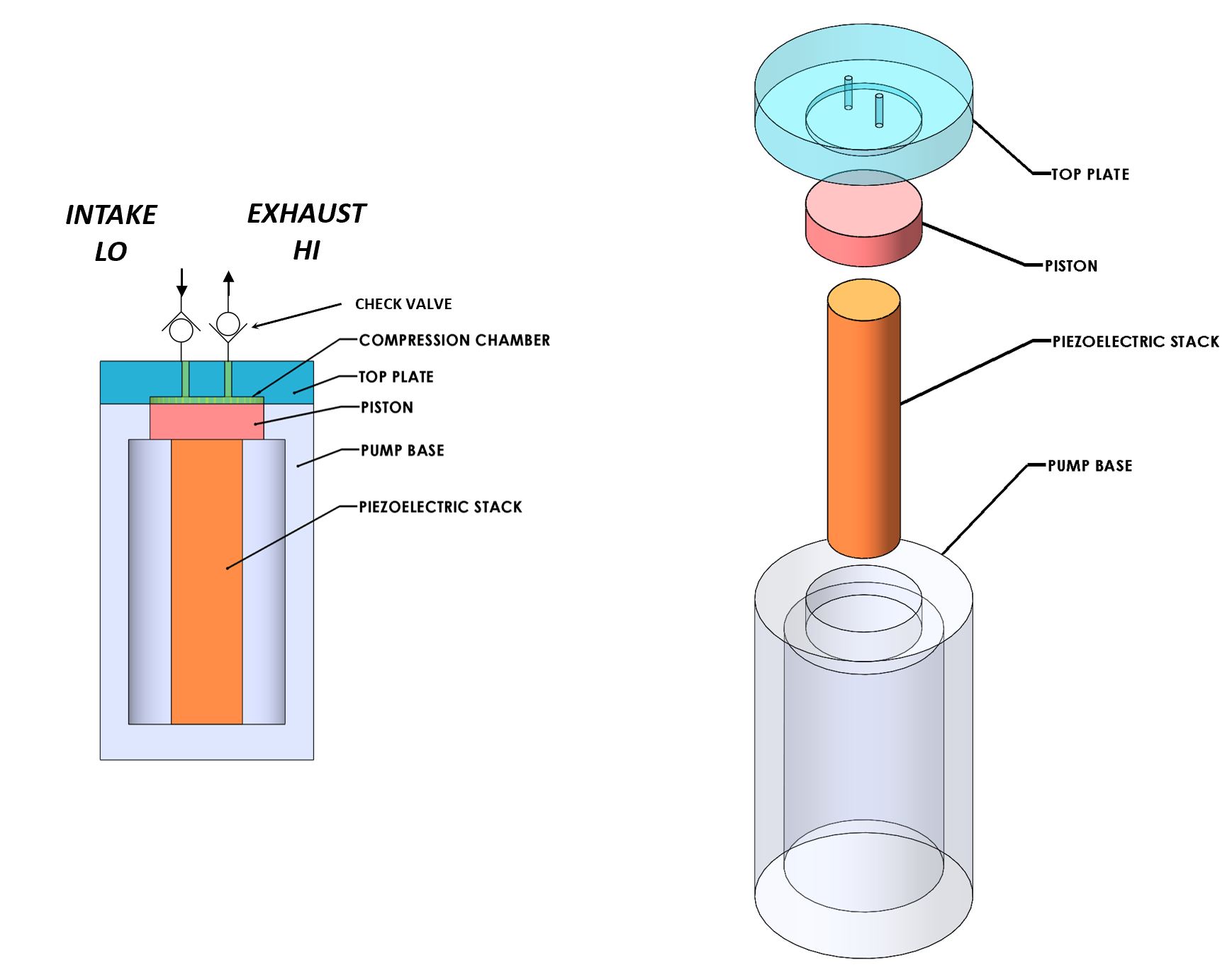 INTAKE
LO

EXHAUST
HI

CHECK VALVE

COMPRESSION CHAMBER

TOP PLATE

PISTON

PUMP BASE

PIEZOELECTRIC STACK

TOP PLATE

PISTON

PIEZOELECTRIC STACK

PUMP BASE